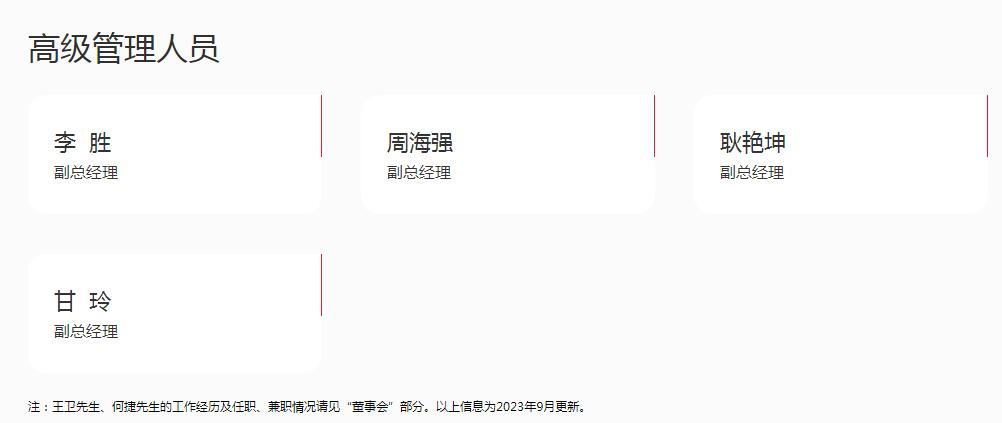 高级管理人员

李 胜
副总经理

周海强
副总经理

耿艳坤
副总经理

甘 玲
副总经理

注：王卫先生、何捷先生的工作经历及任职、兼职情况请见“董事会”部分。以上信息为2023年9月更新。