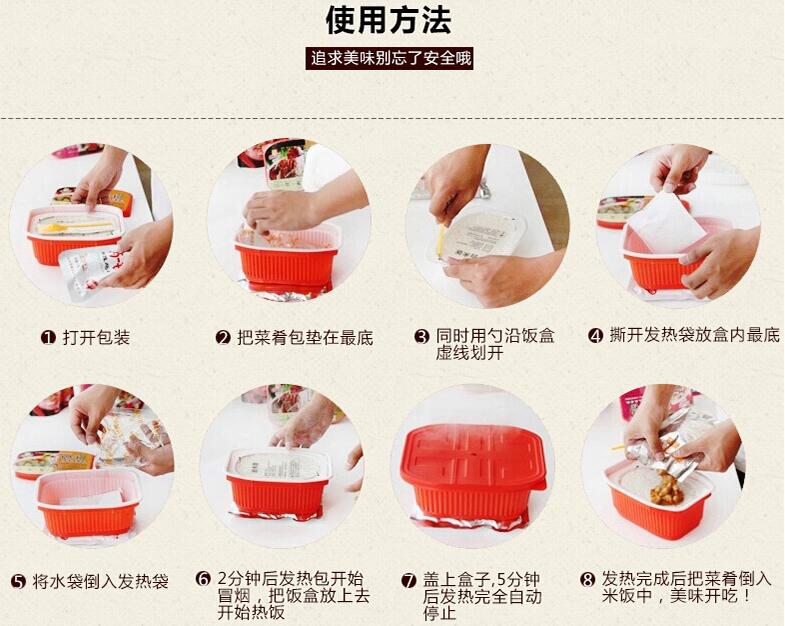 使用方法

追求美味别忘了安全哦

❶ 打开包装

❷ 把菜肴包垫在最底

❸ 同时用勺沿饭盒虚线划开

❹ 撕开发热袋放盒内最底

❺ 将水袋倒入发热袋

❻ 2分钟后发热包开始冒烟，把饭盒放上去开始热饭

❼ 盖上盒子,5分钟后发热完全自动停止

❽ 发热完成后把菜肴倒入米饭中，美味开吃！